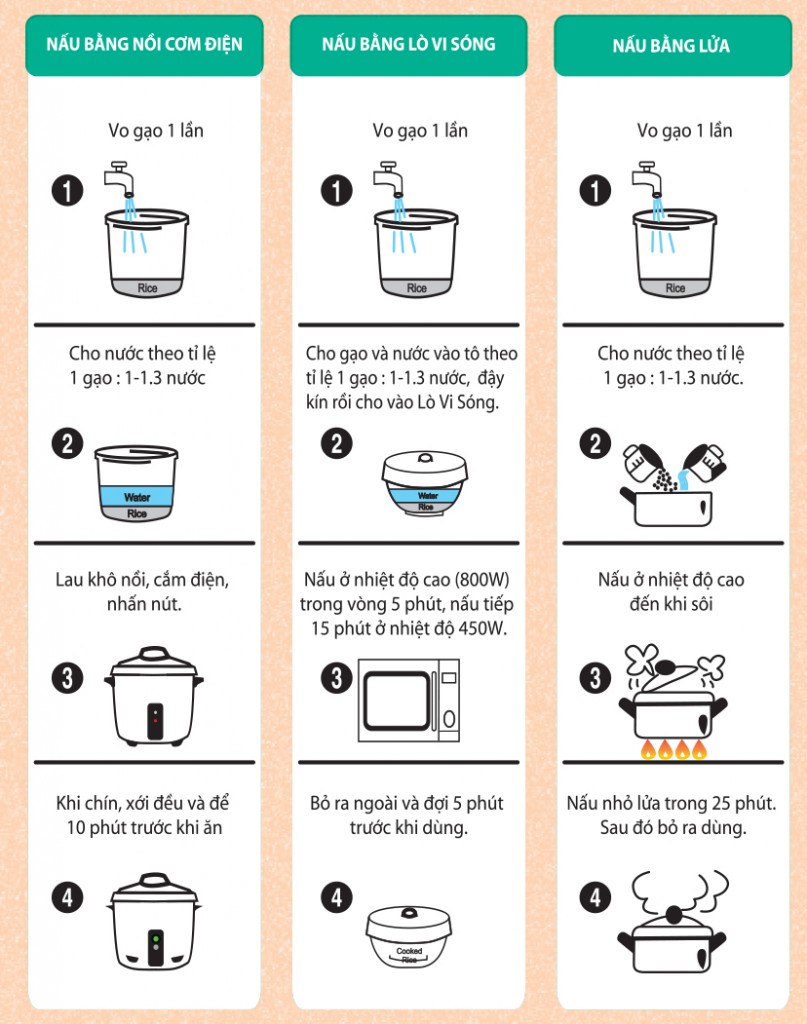 NẤU BẰNG NỒI CƠM ĐIỆN

Vo gạo 1 lần

1

Rice

Cho nước theo tỉ lệ 1 gạo : 1-1.3 nước

2

Water

Rice

Lau khô nồi, cắm điện, nhấn nút.

3

Khi chín, xới đều và để 10 phút trước khi ăn

4

NẤU BẰNG LÒ VI SÓNG

Vo gạo 1 lần

1

Rice

Cho gạo và nước vào tô theo tỉ lệ 1 gạo : 1-1.3 nước, đậy kín rồi cho vào Lò Vi Sóng.

2

Water

Rice

Nấu ở nhiệt độ cao (800W) trong vòng 5 phút, nấu tiếp 15 phút ở nhiệt độ 450W.

3

Bỏ ra ngoài và đợi 5 phút trước khi dùng.

4

Cooked Rice

NẤU BẰNG LỬA

Vo gạo 1 lần

1

Rice

Cho nước theo tỉ lệ 1 gạo : 1-1.3 nước.

2

Nấu ở nhiệt độ cao đến khi sôi

3

Nấu nhỏ lửa trong 25 phút. Sau đó bỏ ra dùng.

4